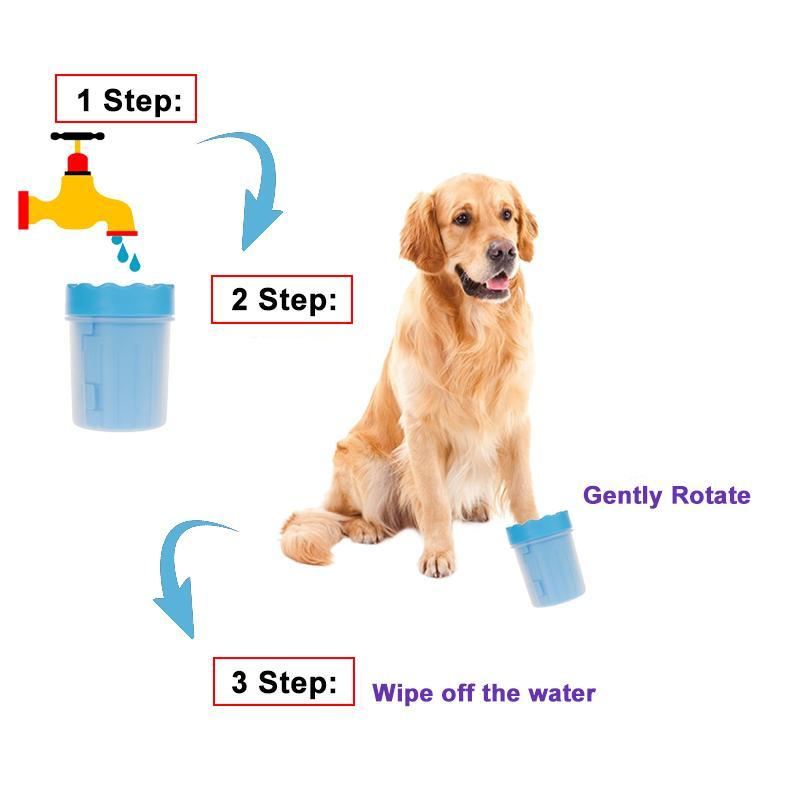 1 Step:

2 Step:

Gently Rotate

3 Step:

Wipe off the water