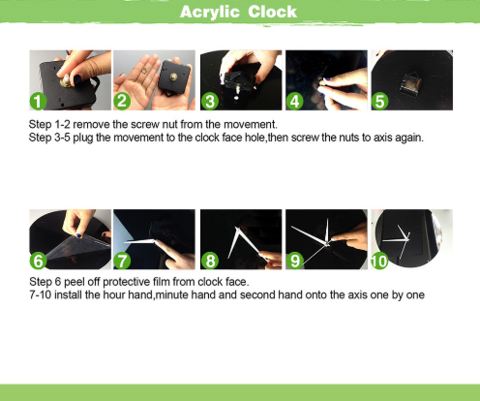 Acrylic Clock

1 2 3 4 5

Step 1-2 remove the screw nut from the movement.
Step 3-5 plug the movement to the clock face hole,then screw the nuts to axis again.

6 7 8 9 10

Step 6 peel off protective film from clock face.
7-10 install the hour hand,minute hand and second hand onto the axis one by one